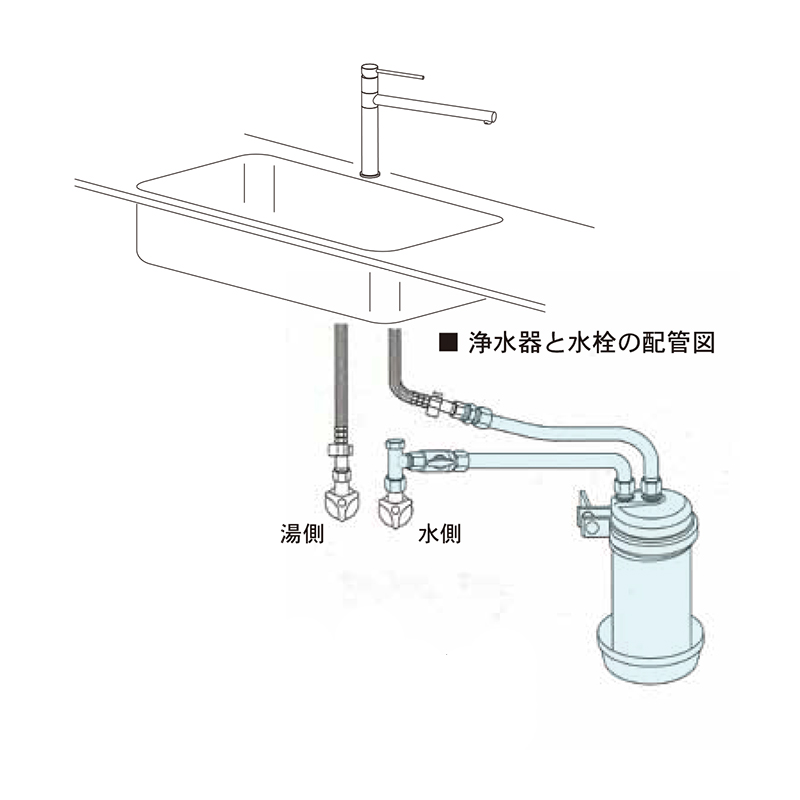 ■ 浄水器と水栓の配管図

湯側

水側